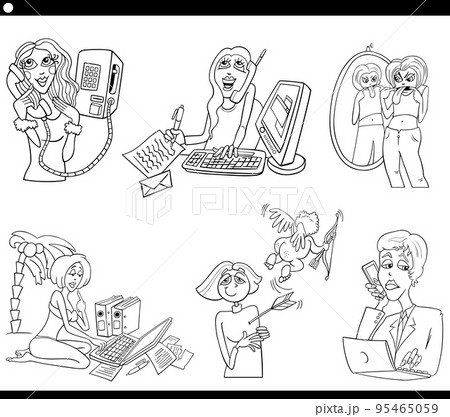 PIXTA

pixta.jp - 95465059