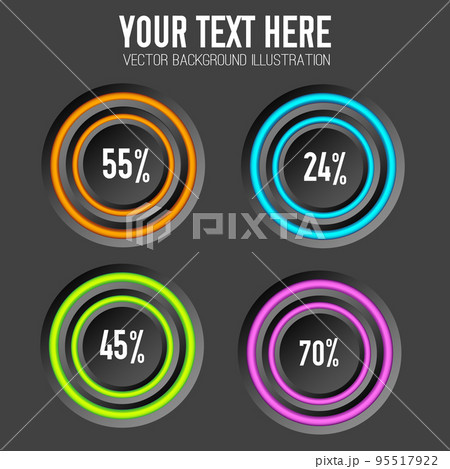 YOUR TEXT HERE
VECTOR BACKGROUND ILLUSTRATION

55%

24%

PIXTA

45%

70%

pixta.jp - 95517922