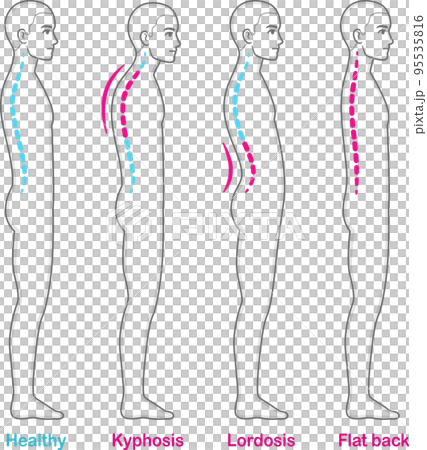 pixta.jp - 95535816

PIXTA

Healthy

Kyphosis

Lordosis

Flat back