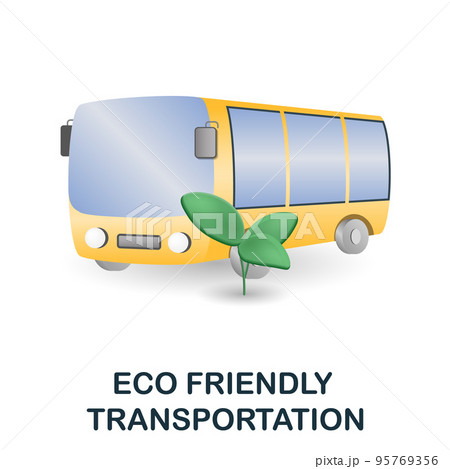 PIXTA

ECO FRIENDLY TRANSPORTATION

pixta.jp - 95769356