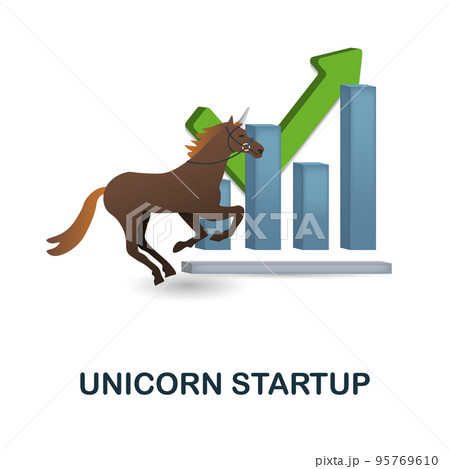 PIXTA

UNICORN STARTUP

pixta.jp - 95769610