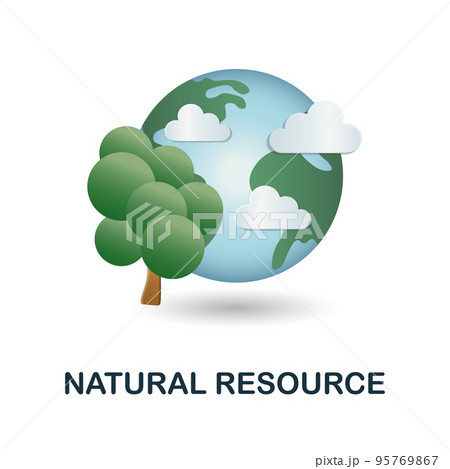 PIXTA

NATURAL RESOURCE

pixta.jp - 95769867