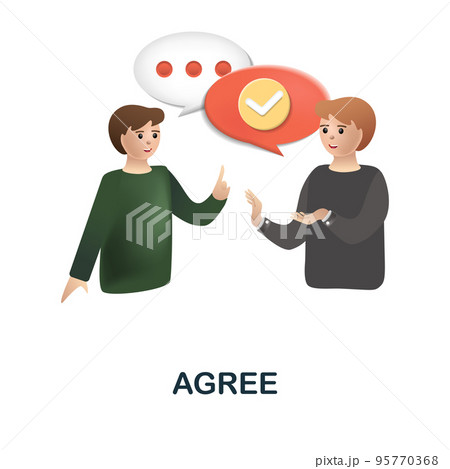 PIXTA

AGREE

pixta.jp - 95770368