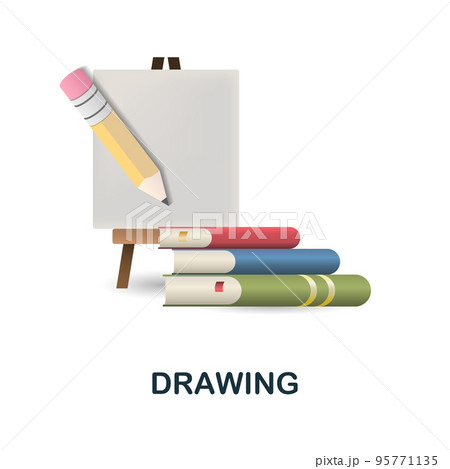 PIXTA

DRAWING

pixta.jp - 95771135