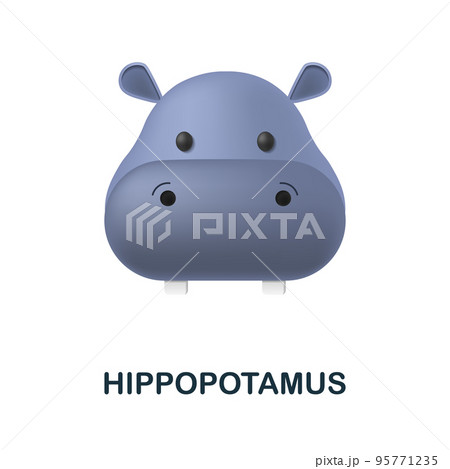 PIXTA

HIPPOPOTAMUS

pixta.jp - 95771235