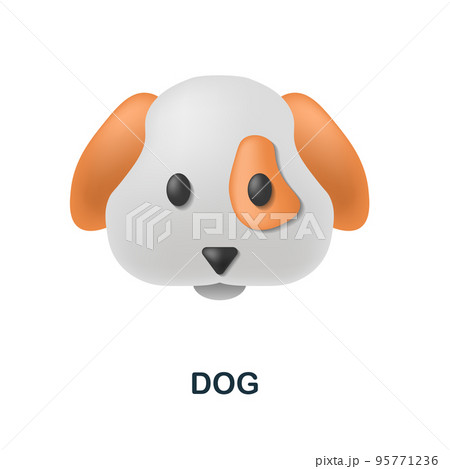 PIXTA

DOG

pixta.jp - 95771236