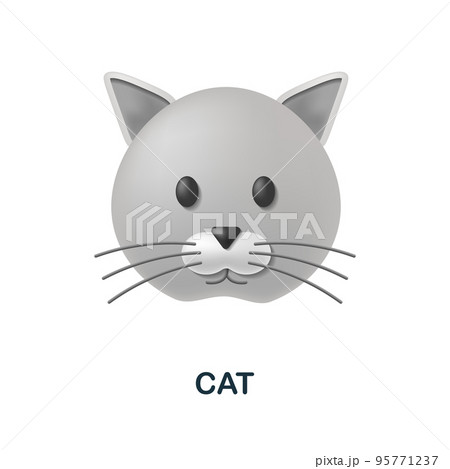 PIXTA

CAT

pixta.jp - 95771237