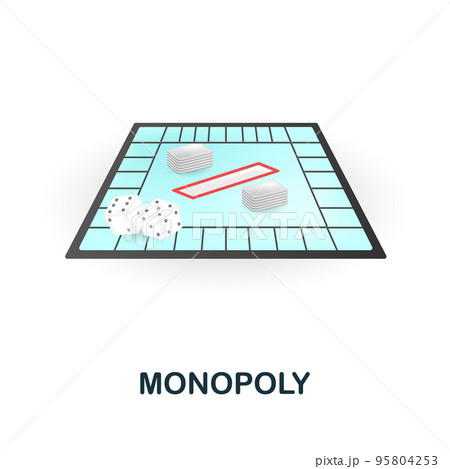 PIXTA

MONOPOLY

pixta.jp - 95804253