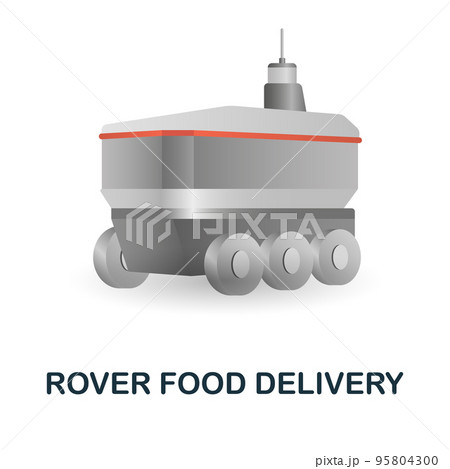 PIXTA

ROVER FOOD DELIVERY

pixta.jp - 95804300