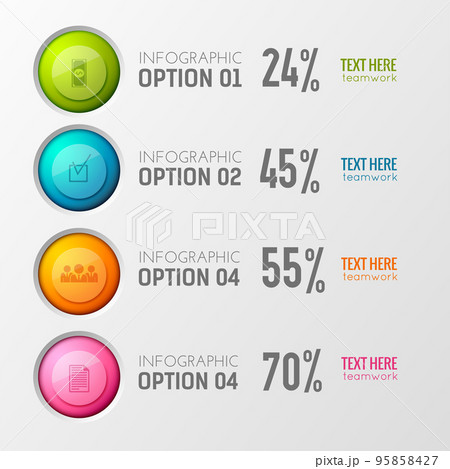 INFOGRAPHIC
OPTION 01
24%
TEXT HERE
teamwork

INFOGRAPHIC
OPTION 02
45%
TEXT HERE
teamwork

PIXTA

INFOGRAPHIC
OPTION 04
55%
TEXT HERE
teamwork

INFOGRAPHIC
OPTION 04
70%
TEXT HERE
teamwork

pixta.jp - 95858427