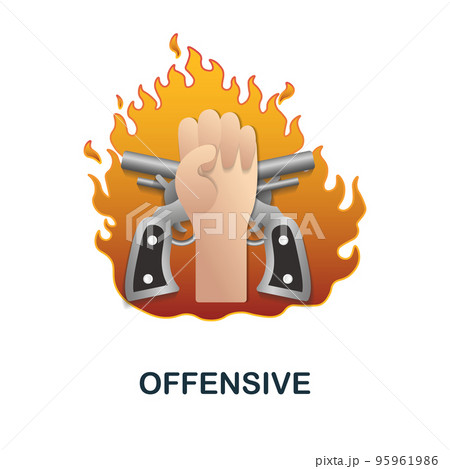 PIXTA

OFFENSIVE

pixta.jp - 95961986