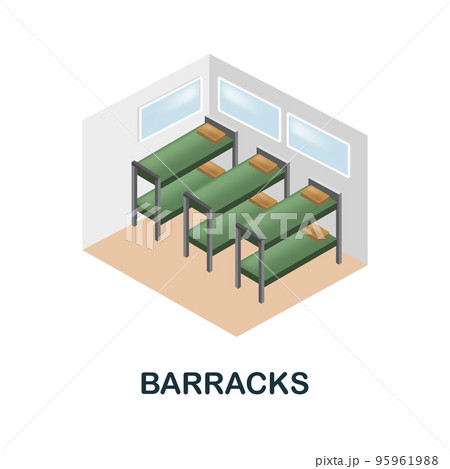 PIXTA

BARRACKS

pixta.jp - 95961988