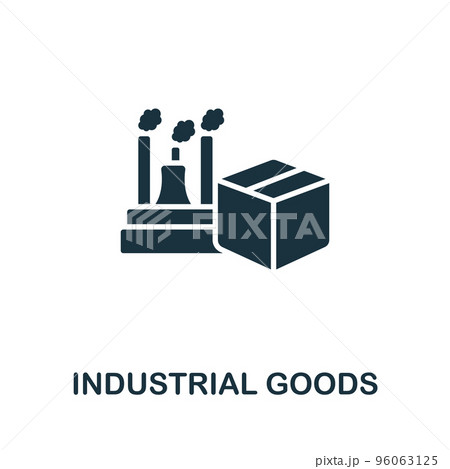 PIXTA

INDUSTRIAL GOODS

pixta.jp - 96063125