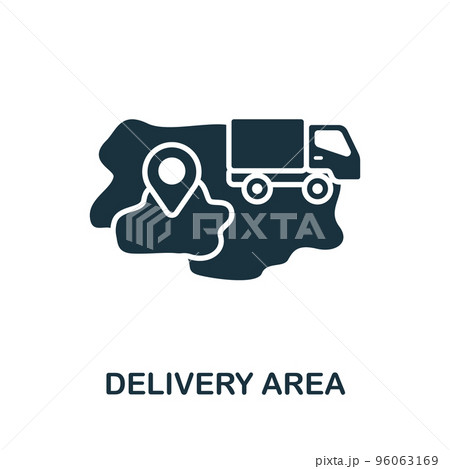 PIXTA

DELIVERY AREA

pixta.jp - 96063169