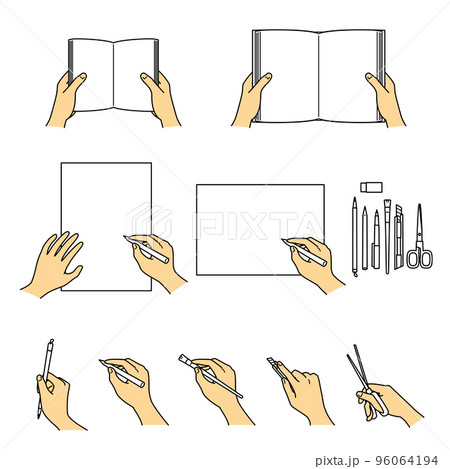 PIXTA

pixta.jp - 96064194