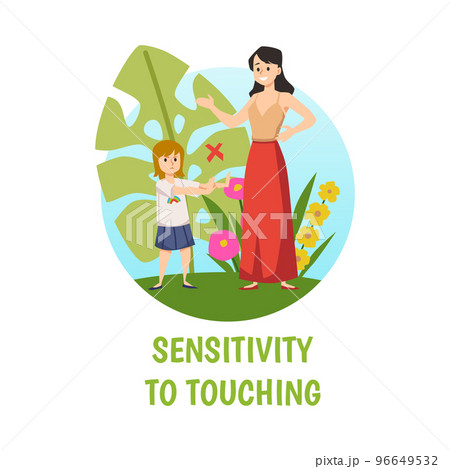 PIXTA

SENSITIVITY TO TOUCHING

pixta.jp - 96649532