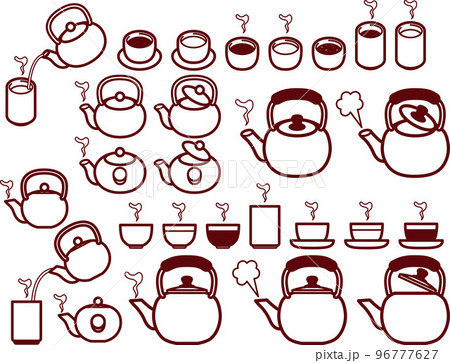 PIXTA

pixta.jp - 96777627