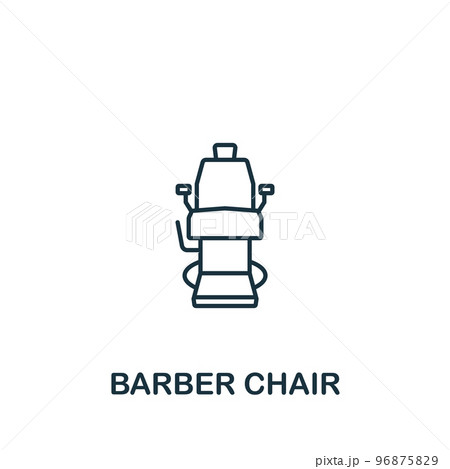 PIXTA

BARBER CHAIR

pixta.jp - 96875829