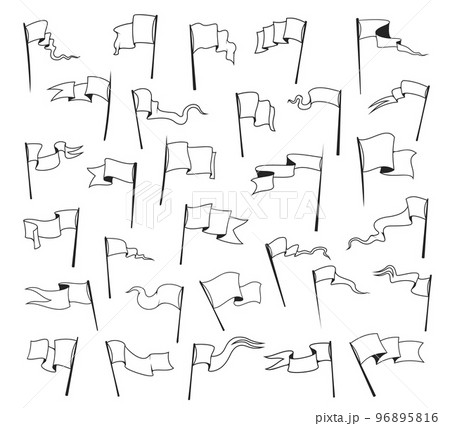 PIXTA

pixta.jp - 96895816