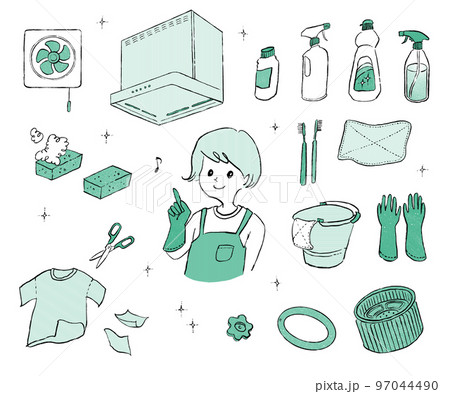 PIXTA

pixta.jp - 97044490