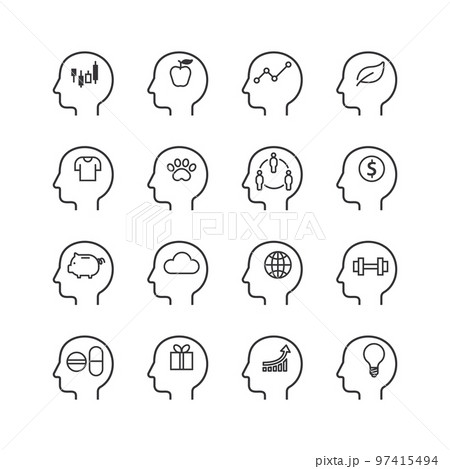 $

PIXTA

pixta.jp - 97415494