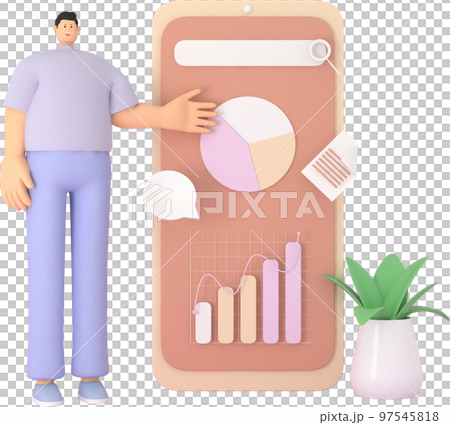 PIXTA

pixta.jp - 97545818