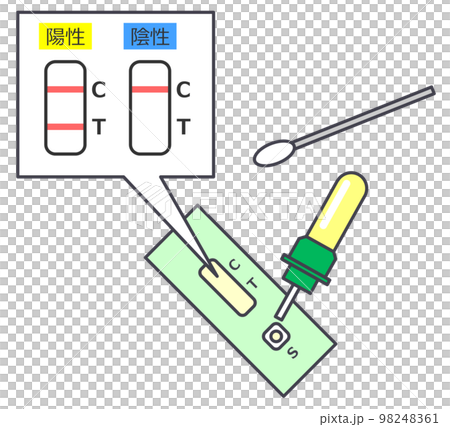 陽性

C

T

陰性

C

T

PIXTA

C

T

S

pixta.jp - 98248361