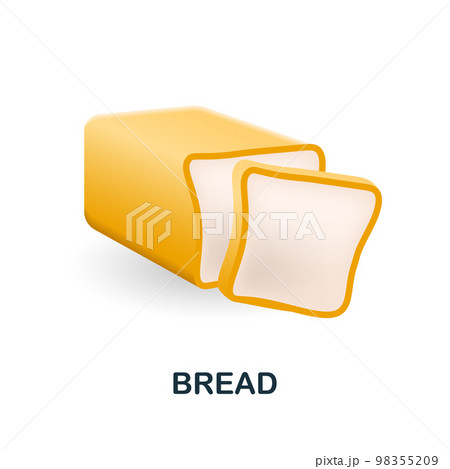 PIXTA

BREAD

pixta.jp - 98355209