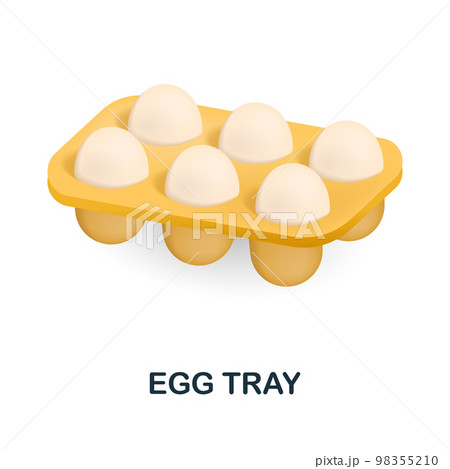 PIXTA

EGG TRAY

pixta.jp - 98355210