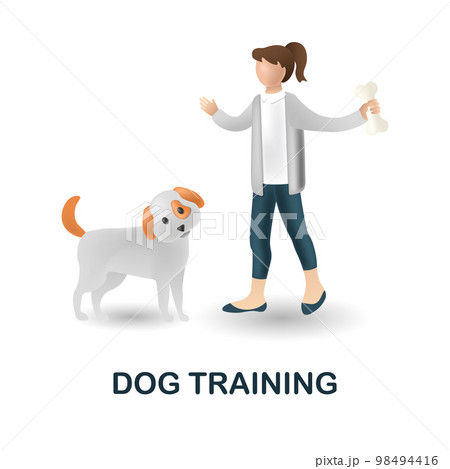 PIXTA

DOG TRAINING

pixta.jp - 98494416