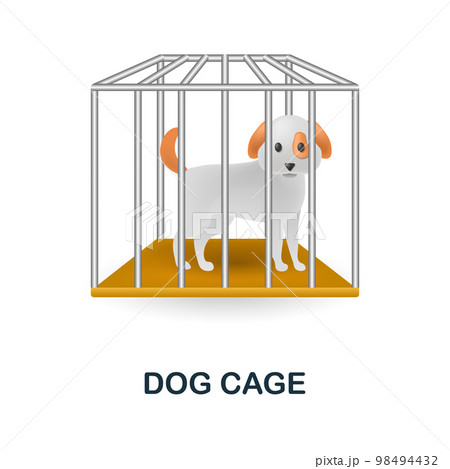 PIXTA

DOG CAGE

pixta.jp - 98494432