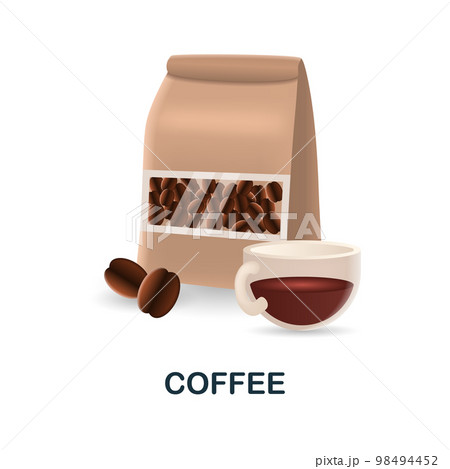 PIXTA

COFFEE

pixta.jp - 98494452