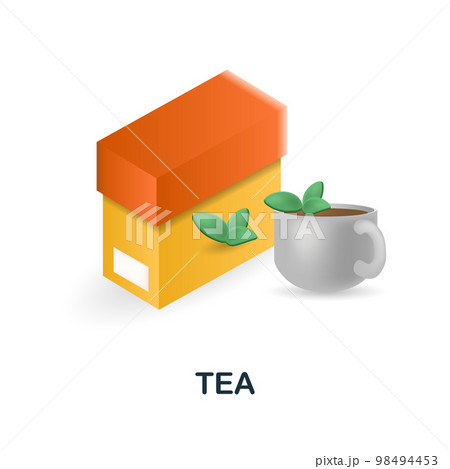 PIXTA

TEA

pixta.jp - 98494453