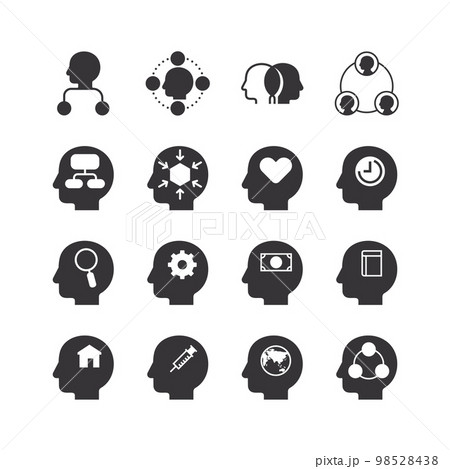 PIXTA

pixta.jp - 98528438