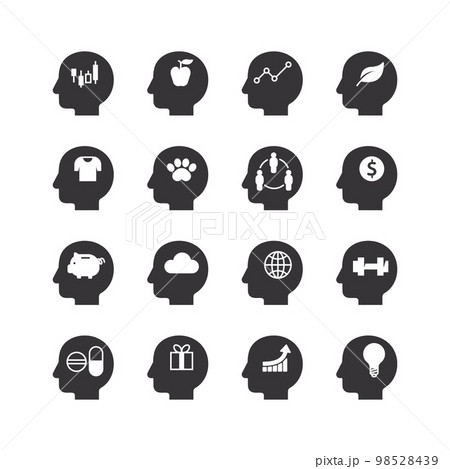 $
PIXTA
pixta.jp - 98528439