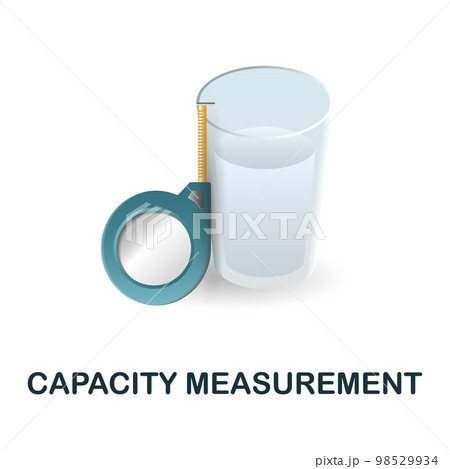 PIXTA

CAPACITY MEASUREMENT

pixta.jp - 98529934