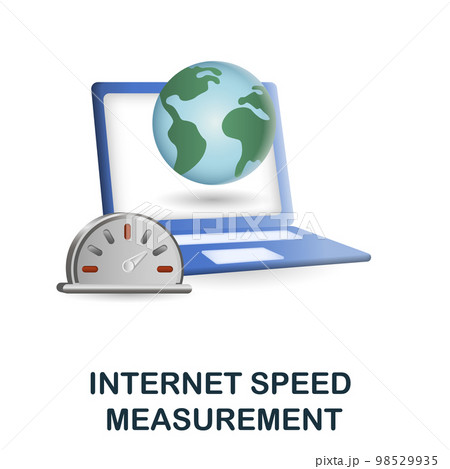 PIXTA

INTERNET SPEED MEASUREMENT

pixta.jp - 98529935