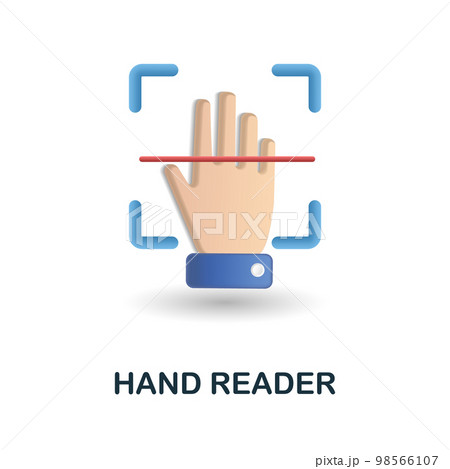 PIXTA

HAND READER

pixta.jp - 98566107