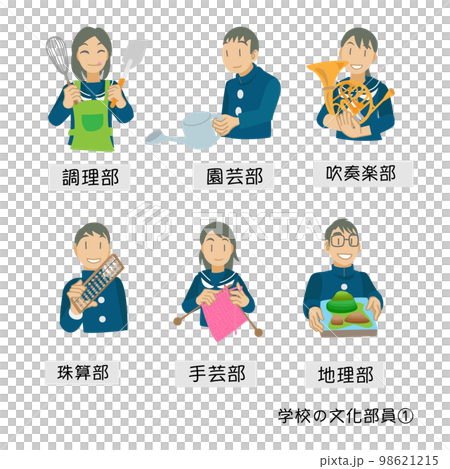 調理部

園芸部

吹奏楽部

PIXTA

珠算部

手芸部

地理部

学校の文化部員①

pixta.jp - 98621215