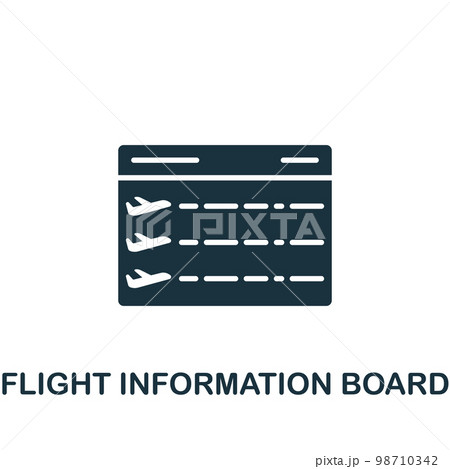 PIXTA

FLIGHT INFORMATION BOARD

pixta.jp - 98710342