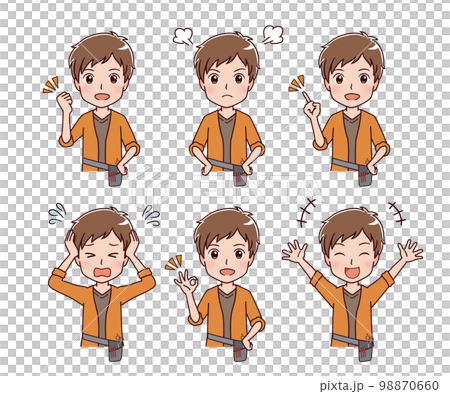 PIXTA

pixta.jp - 98870660