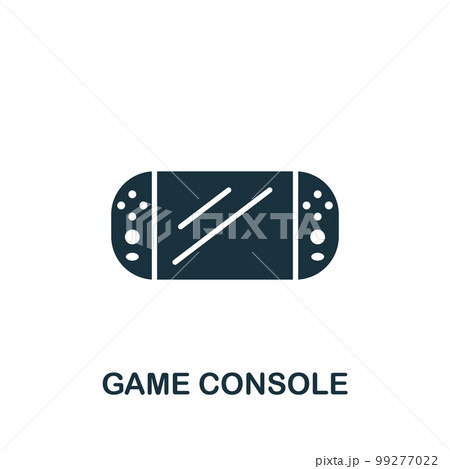 PIXTA

GAME CONSOLE

pixta.jp - 99277022