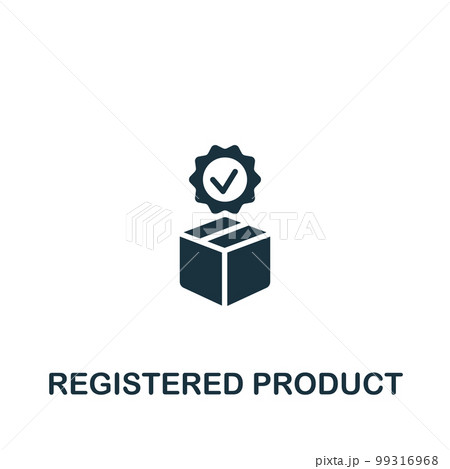 PIXTA

REGISTERED PRODUCT

pixta.jp - 99316968