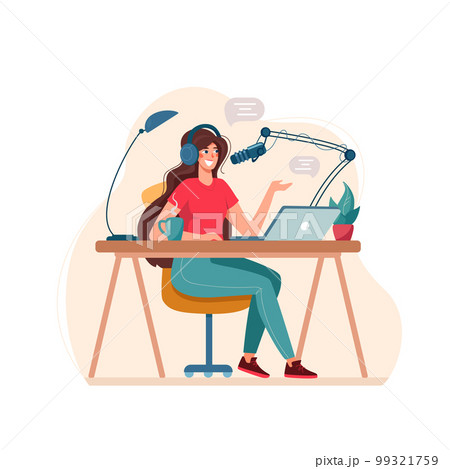 PIXTA

pixta.jp - 99321759