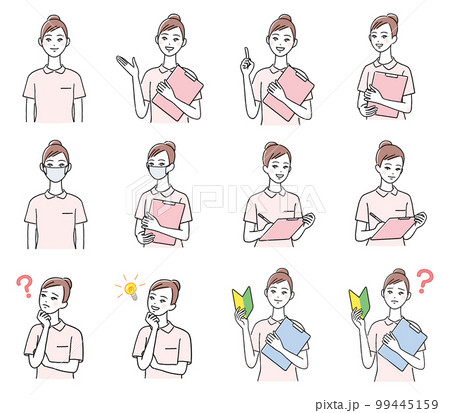 ?

PIXTA

?

pixta.jp - 99445159