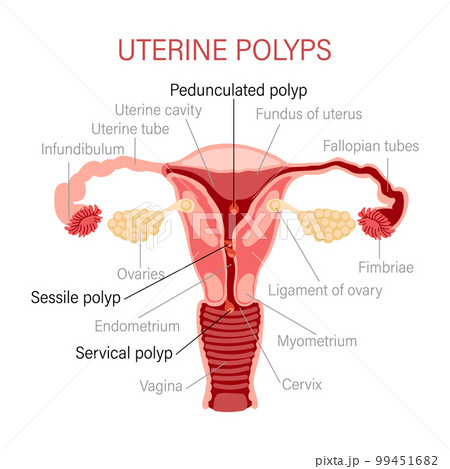 UTERINE POLYPS

Pedunculated polyp
Uterine cavity
Fundus of uterus
Uterine tube
Infundibulum
Fallopian tubes
PIXTA
Ovaries
Fimbriae
Sessile polyp
Ligament of ovary
Endometrium
Myometrium
Servical polyp
Vagina
Cervix

pixta.jp - 99451682