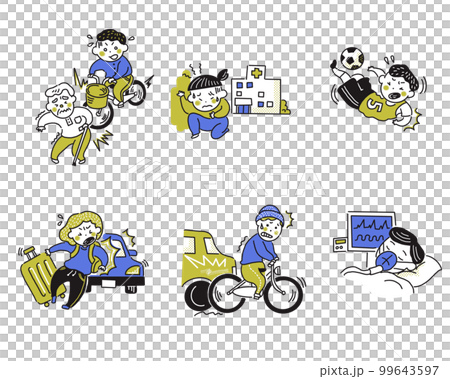 5

PIXTA

pixta.jp - 99643597