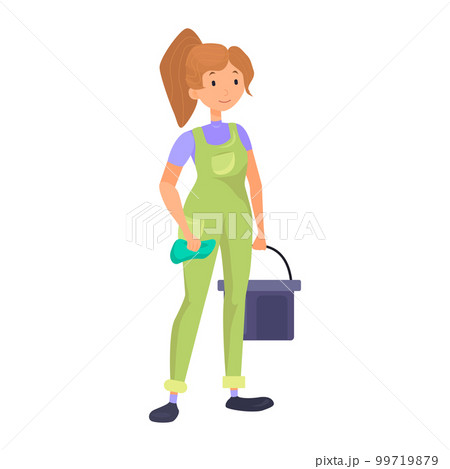 PIXTA

pixta.jp - 99719879