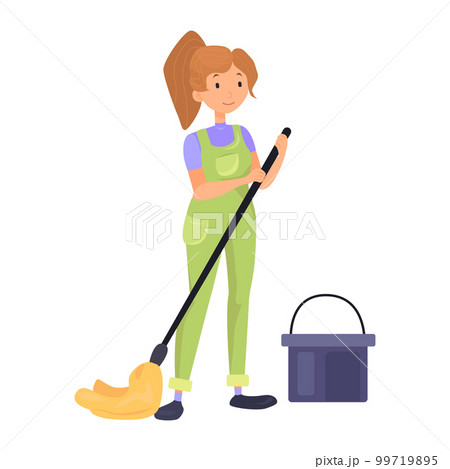 PIXTA

pixta.jp - 99719895