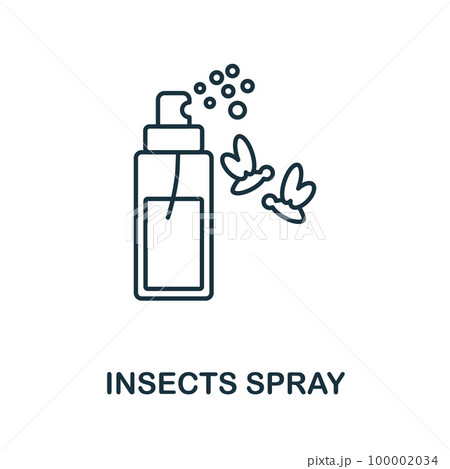 PIXTA

INSECTS SPRAY

pixta.jp - 100002034